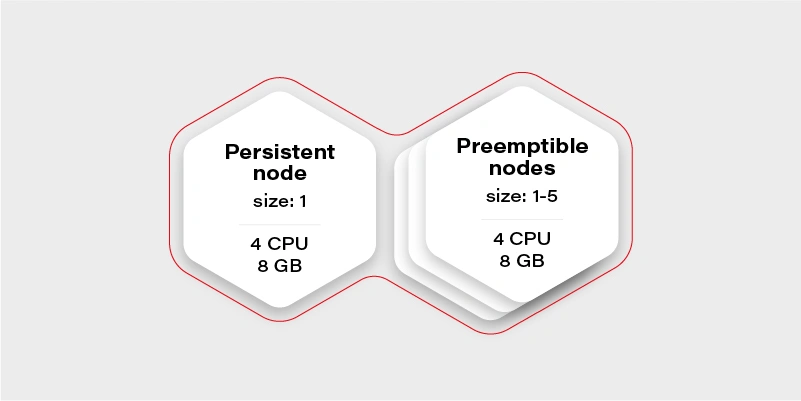 Persistent node
size: 1

4 CPU
8 GB

Preemptible nodes
size: 1-5

4 CPU
8 GB