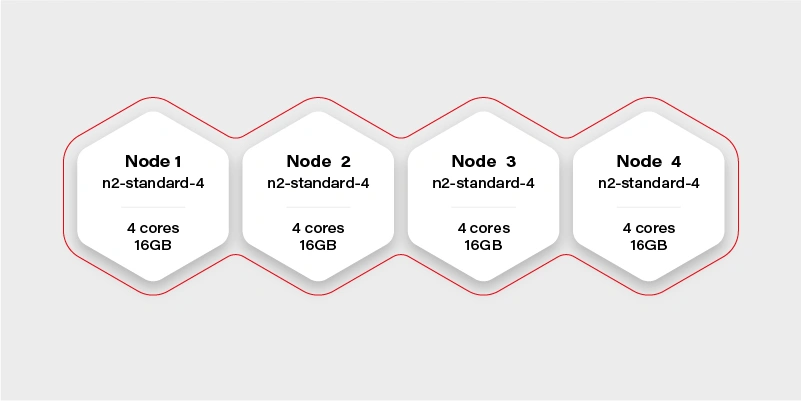 Node 1
n2-standard-4

4 cores
16GB

Node 2
n2-standard-4

4 cores
16GB

Node 3
n2-standard-4

4 cores
16GB

Node 4
n2-standard-4

4 cores
16GB