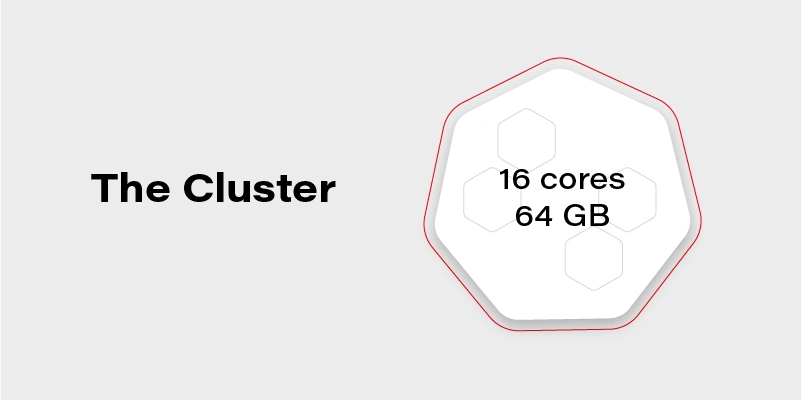 The Cluster

16 cores
64 GB